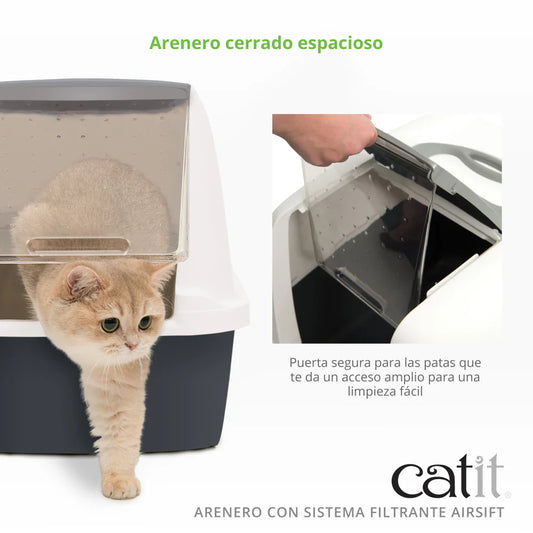 Arenero cerrado espacioso

Puerta segura para las patas que te da un acceso amplio para una limpieza fácil

catit®

ARENERO CON SISTEMA FILTRANTE AIRSIFT